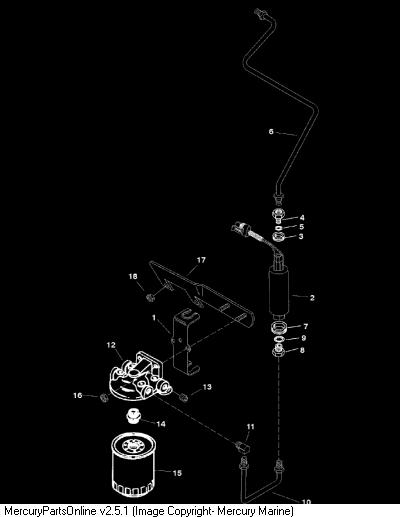 6
4
5
3
17
18
2
1
7
9
8
12
13
16
14
11
15
10
MercuryPartsOnline v2.5.1 (Image Copyright- Mercury Marine)