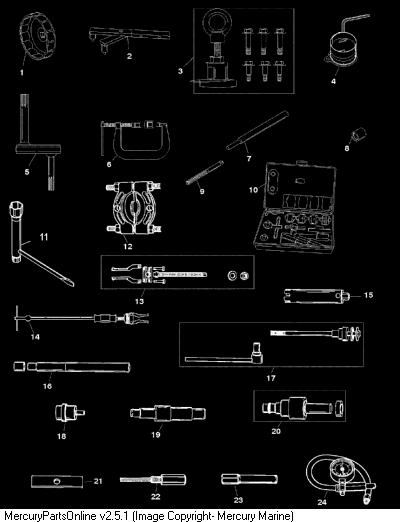 1
2
3
4
5
6
7
8
9
10
11
12
13
14
15
16
17
18
19
20
21
22
23
24
MercuryPartsOnline v2.5.1 (Image Copyright- Mercury Marine)