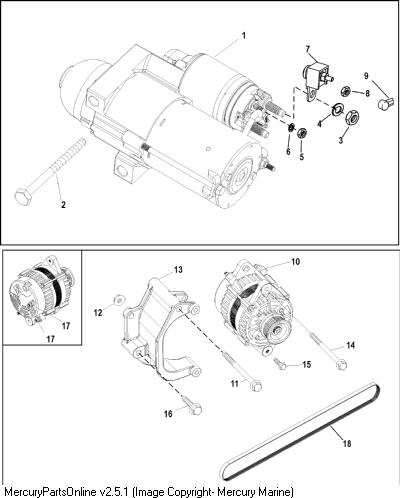 1
7
9
8
4
3
6
5
2

13
10
12
17
17
14
15
11
16
18

MercuryPartsOnline v2.5.1 (Image Copyright- Mercury Marine)