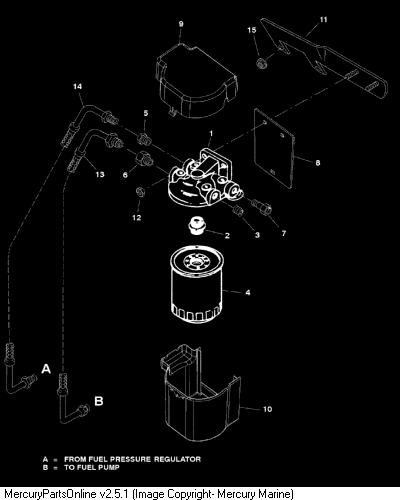 9
11
15
14
5
1
8
13
6
12
2
3
7
4
A
B
10

A = FROM FUEL PRESSURE REGULATOR
B = TO FUEL PUMP

MercuryPartsOnline v2.5.1 (Image Copyright- Mercury Marine)