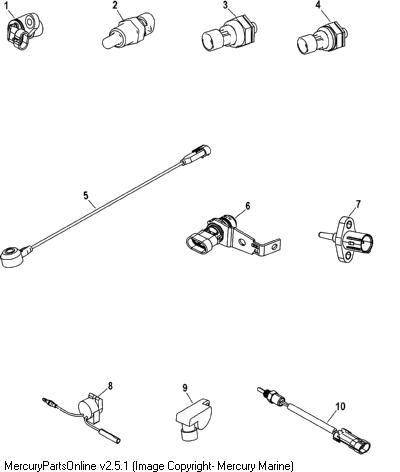 1
2
3
4
5
6
7
8
9
10
MercuryPartsOnline v2.5.1 (Image Copyright- Mercury Marine)