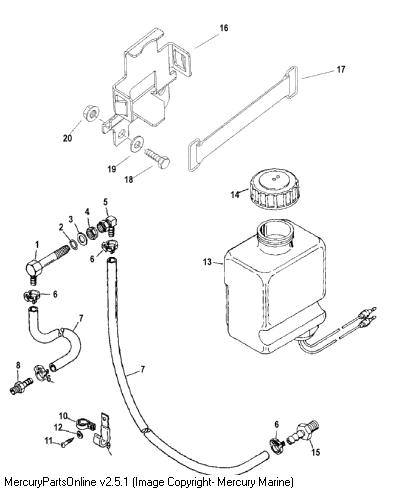 16
17
20
19
18
14
5
4
3
2
1
6
13
6
7
8
6
7
10
12
11
9
6
15
MercuryPartsOnline v2.5.1 (Image Copyright- Mercury Marine)