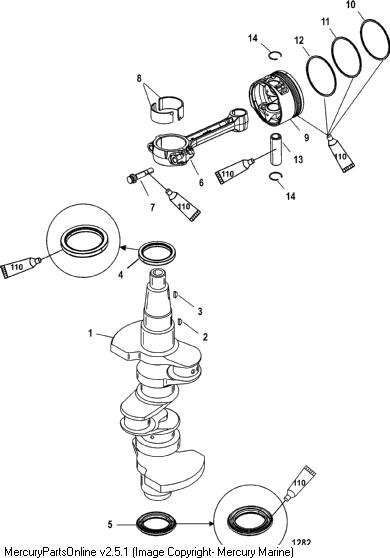 10
11
12
14
8
9
110
13
110
6
14
7
110
110
4
3
2
1
110
5
1282
MercuryPartsOnline v2.5.1 (Image Copyright- Mercury Marine)