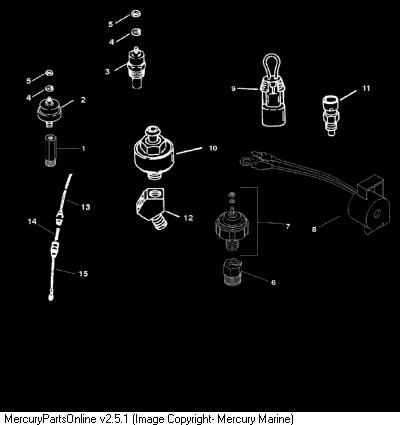 5
4
3
5
4
2
9
11
1
10
13
12
14
7
8
15
6

MercuryPartsOnline v2.5.1 (Image Copyright- Mercury Marine)