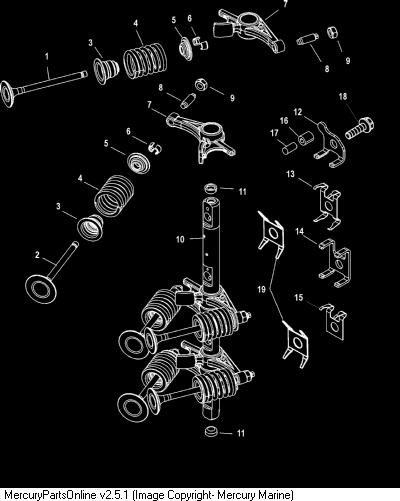 7
4
5
6
3
1
8
9
8
9
18
7
12
16
17
6
5
4
13
11
3
10
14
2
19
15
11

MercuryPartsOnline v2.5.1 (Image Copyright- Mercury Marine)