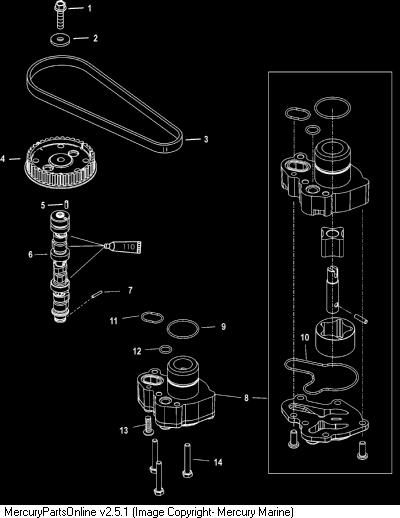 1
2
3
4
5
6
110
7
11
9
12
10
8
13
14
MercuryPartsOnline v2.5.1 (Image Copyright- Mercury Marine)