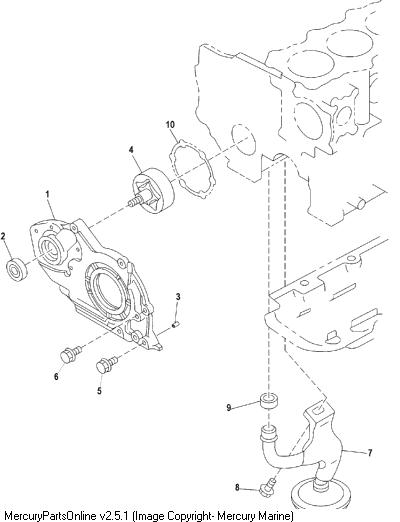 10
4
1
2
3
6
5
9
7
8
MercuryPartsOnline v2.5.1 (Image Copyright- Mercury Marine)