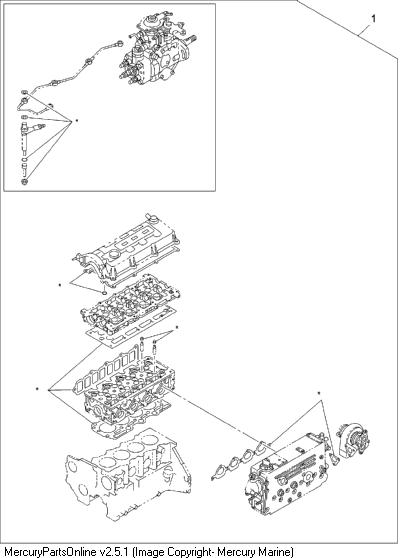 1

*

*

*

*

*

MercuryPartsOnline v2.5.1 (Image Copyright- Mercury Marine)