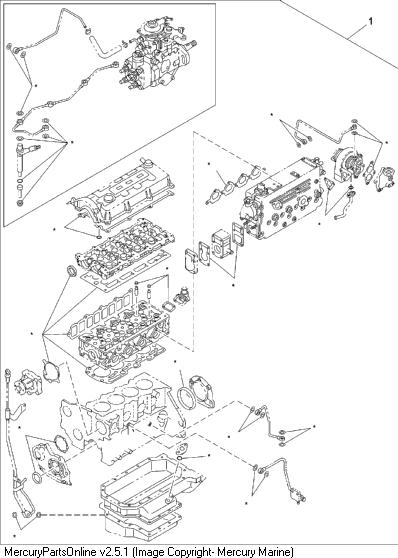 1

MercuryPartsOnline v2.5.1 (Image Copyright- Mercury Marine)