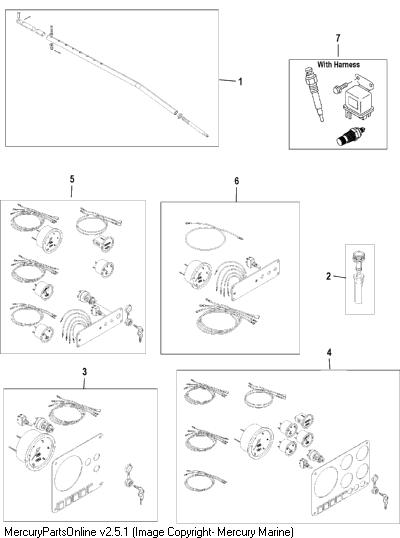 1

7

With Harness

5

6

2

3

4

MercuryPartsOnline v2.5.1 (Image Copyright- Mercury Marine)