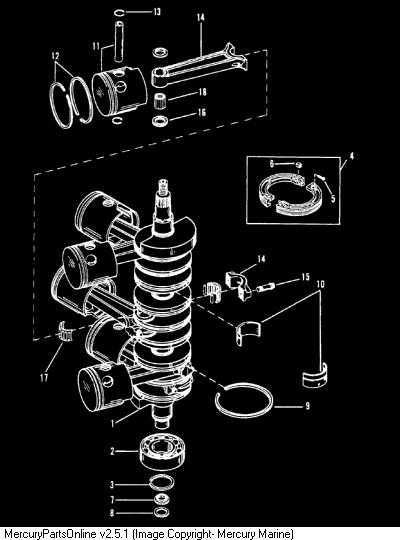 13
14
11
12
18
16
4
6
5
14
15
10
17
9
1
2
3
7
8
MercuryPartsOnline v2.5.1 (Image Copyright- Mercury Marine)