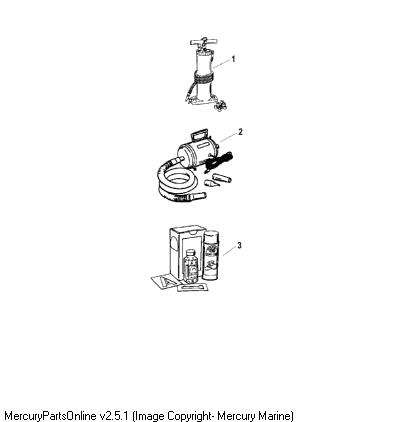 1

2

3

MercuryPartsOnline v2.5.1 (Image Copyright- Mercury Marine)