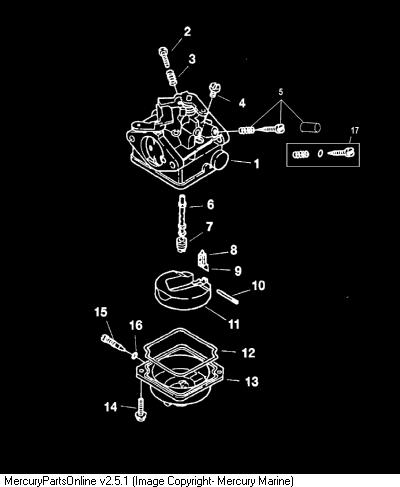 2
3
4
5
17
1
6
7
8
9
10
11
15
16
12
13
14

MercuryPartsOnline v2.5.1 (Image Copyright- Mercury Marine)