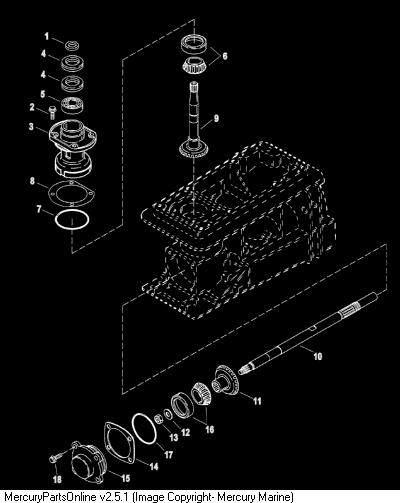 1
4
4
5
2
3
8
7
6
9
10
11
16
12
13
17
14
15
18
MercuryPartsOnline v2.5.1 (Image Copyright- Mercury Marine)