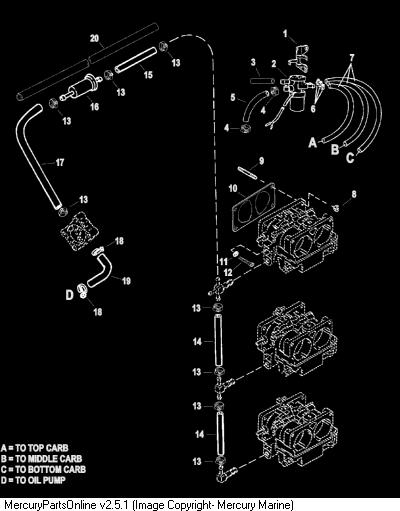 20
13
15
13
16
13
17
13
18
19
D
18
1
3
2
7
5
4
6
4
A
B
C
9
10
8
11
12
13
14
13
13
14
13

A = TO TOP CARB
B = TO MIDDLE CARB
C = TO BOTTOM CARB
D = TO OIL PUMP

MercuryPartsOnline v2.5.1 (Image Copyright- Mercury Marine)