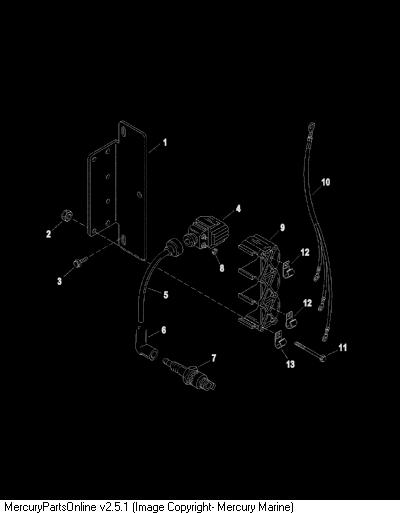 1
10
4
9
2
12
8
3
5
12
6
11
7
13

MercuryPartsOnline v2.5.1 (Image Copyright- Mercury Marine)