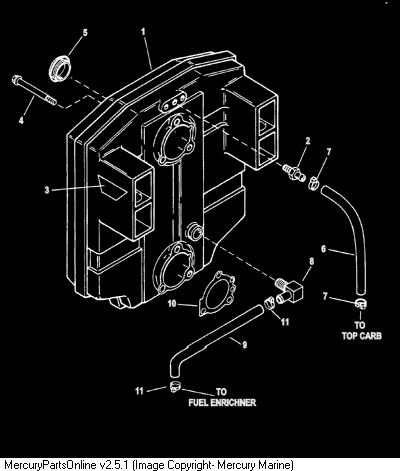 5
1
4
2
7
3
6
8
7
TO
TOP CARB
10
11
9
11
TO
FUEL ENRICHNER

MercuryPartsOnline v2.5.1 (Image Copyright- Mercury Marine)