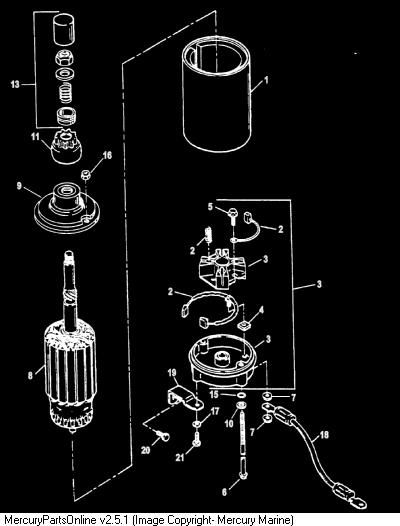 13
1
11
16
9
5
2
2
3
3
2
4
3
8
19
15
7
17
10
7
18
20
21
6
MercuryPartsOnline v2.5.1 (Image Copyright- Mercury Marine)