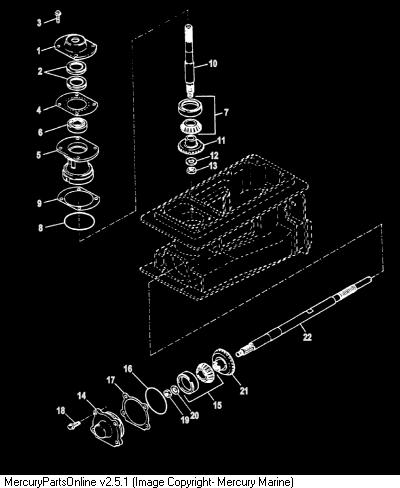 3
1
2
4
6
5
9
8
10
7
11
12
13
22
16
17
14
18
19
20
15
21

MercuryPartsOnline v2.5.1 (Image Copyright- Mercury Marine)