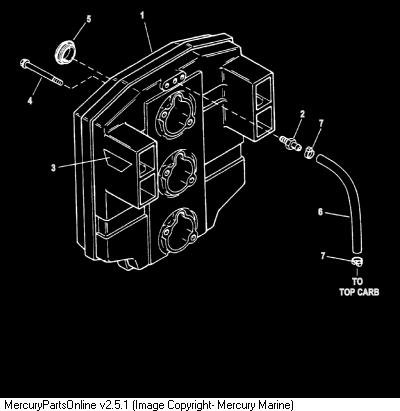 5
1
4
2
7
3
6
7
TO
TOP CARB

MercuryPartsOnline v2.5.1 (Image Copyright- Mercury Marine)