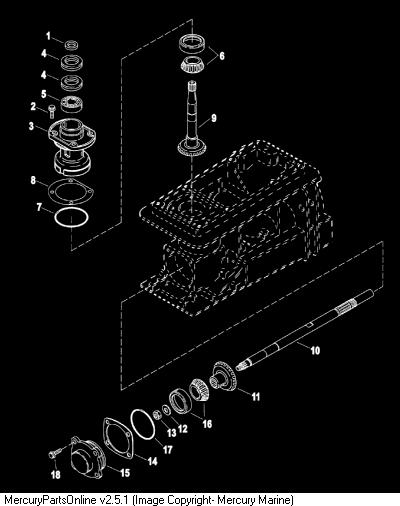 1
4
4
5
2
3
8
7
6
9
10
11
16
12
13
17
14
15
18

MercuryPartsOnline v2.5.1 (Image Copyright- Mercury Marine)