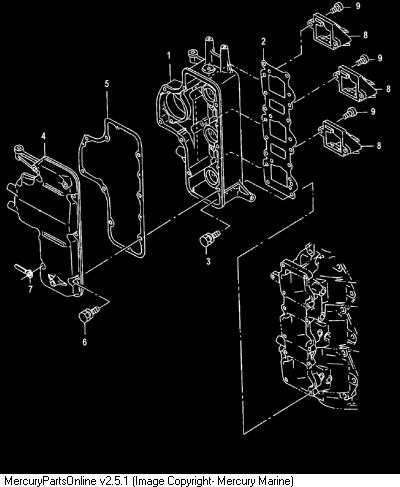 9
8
2
9
1
8
5
9
8
4
3
7
6
MercuryPartsOnline v2.5.1 (Image Copyright- Mercury Marine)