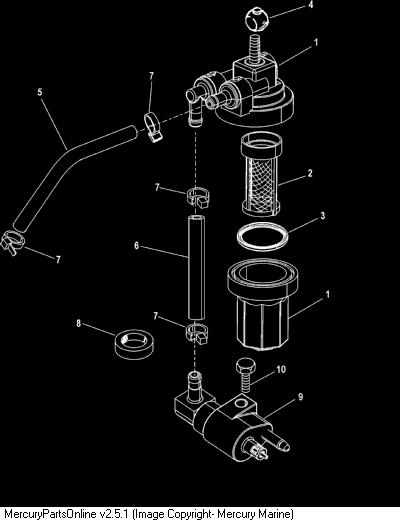 4
1
7
5
2
7
3
6
7
1
7
8
10
9
MercuryPartsOnline v2.5.1 (Image Copyright- Mercury Marine)