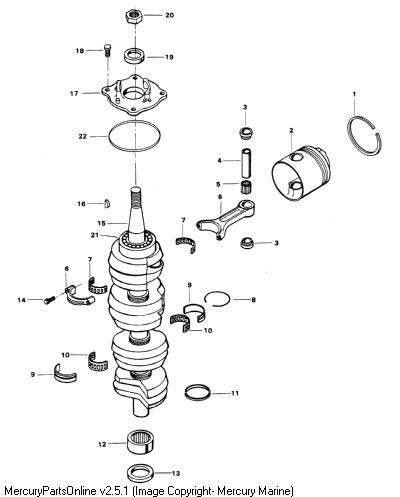 20
18
19
17
1
3
2
22
4
5
6
16
15
7
21
3
6
7
9
14
8
10
10
9
11
12
13
MercuryPartsOnline v2.5.1 (Image Copyright- Mercury Marine)