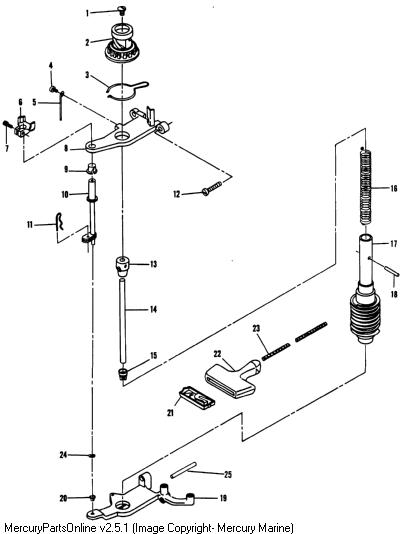 1
2
3
4
5
6
7
8
9
10
11
12
13
14
15
16
17
18
23
22
21
24
25
20
19
MercuryPartsOnline v2.5.1 (Image Copyright- Mercury Marine)