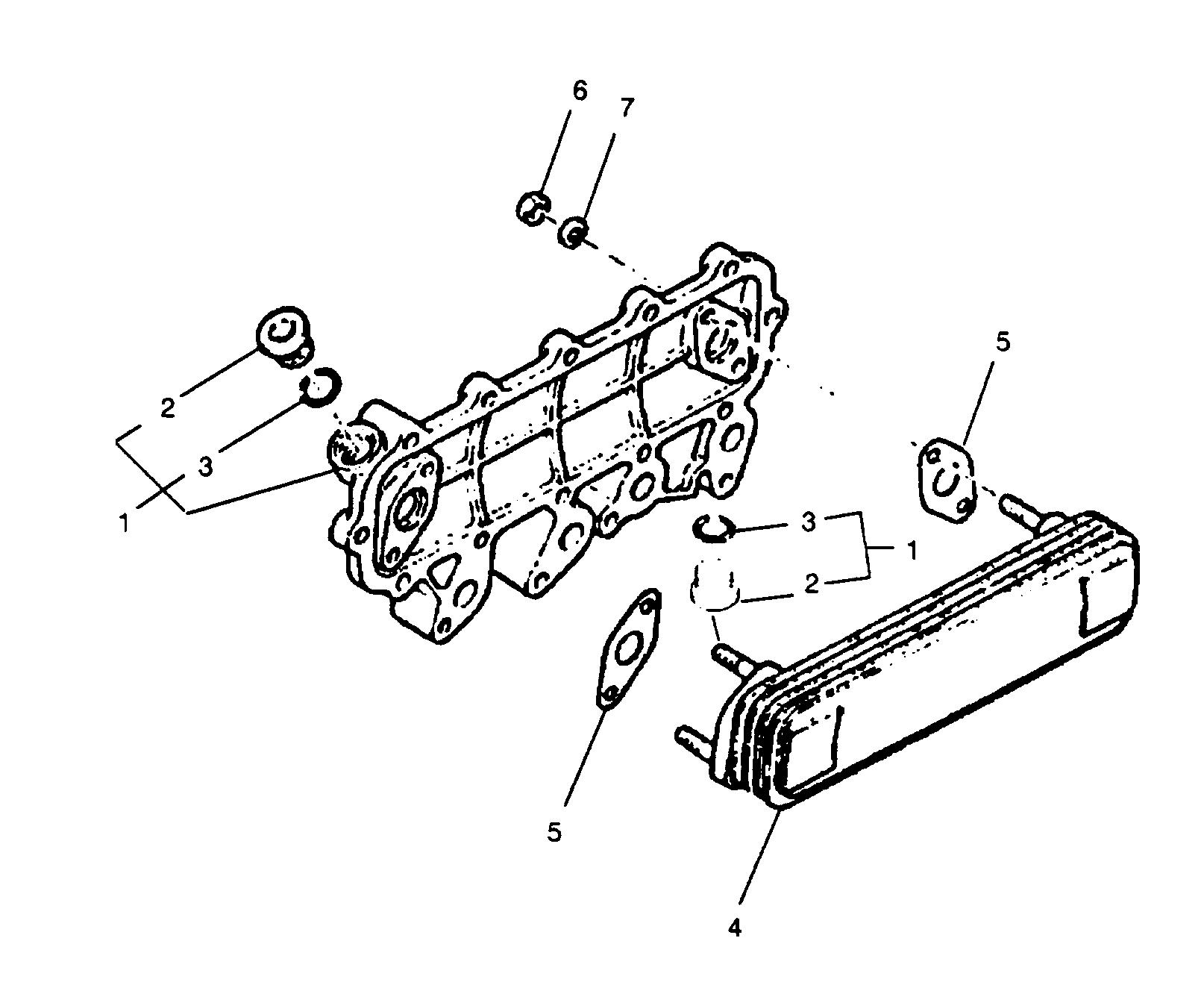 6
7
5
2
3
1
3
1
2
5
4