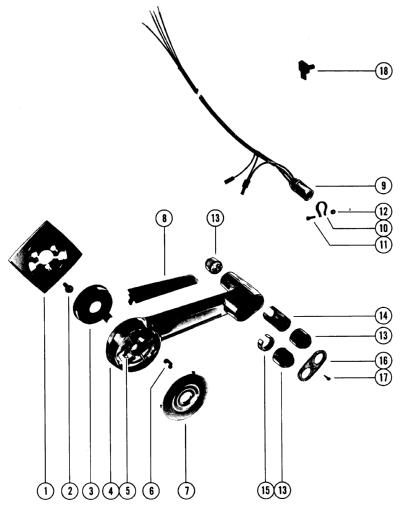 18
9
12
10
11
8
13
14
13
16
17
1
2
3
4
5
6
7
15
13