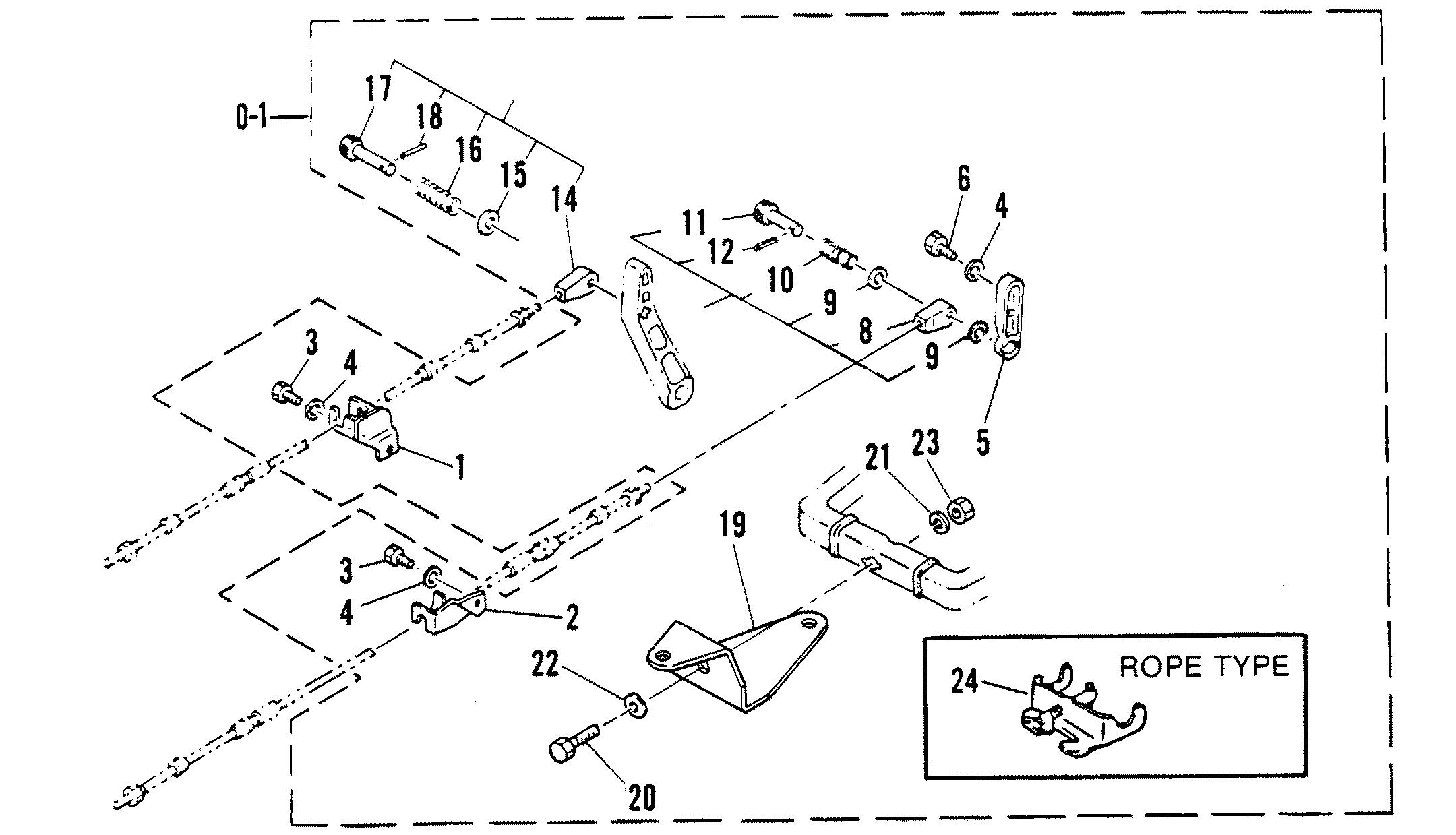 0-1
17
18
16
15
14
11
12
10
9
8
9
6
4
5
3
4
1
21
23
19
3
4
2
22
20
24
ROPE TYPE