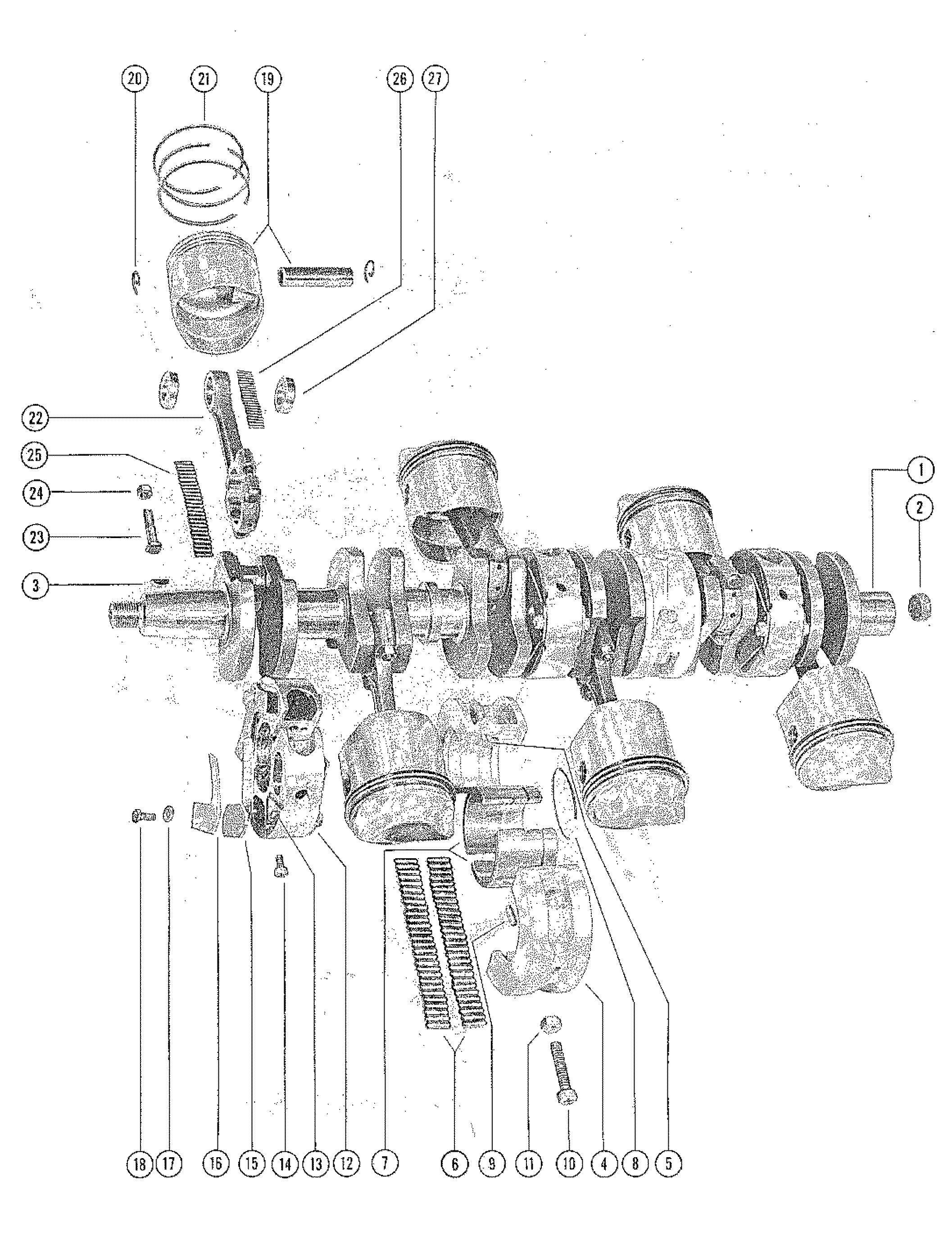 20 21 19 26 27

22
25
24
23
3

1
2

18 17 16 15 14 13 12 7 6 9 11 10 4 8 5