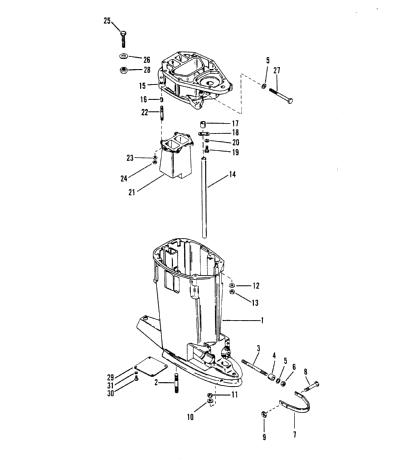 25
26
28
15
16
22
5
27
17
18
20
19
23
24
21
14
12
13
1
3
4
5
6
8
29
31
30
2
11
10
9
7