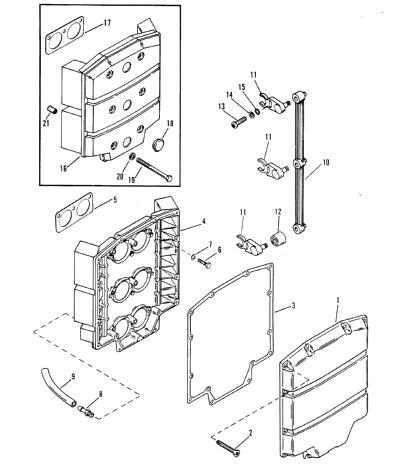 17
21
18
16
20
19
11
15
14
13
11
10
5
4
11
12
7
6
3
1
9
8
2