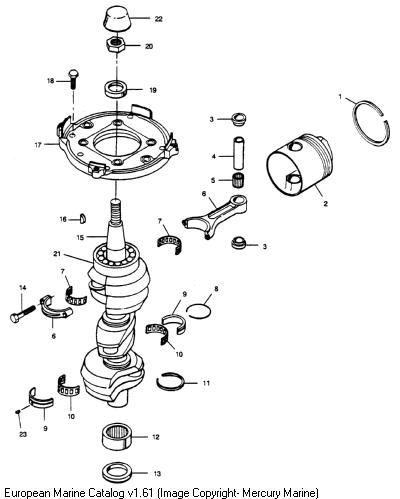 22
20
18
19
1
3
17
4
5
2
6
16
7
15
3
21
7
14
9
8
6
10
11
10
9
23
12
13
European Marine Catalog v1.61 (Image Copyright- Mercury Marine)