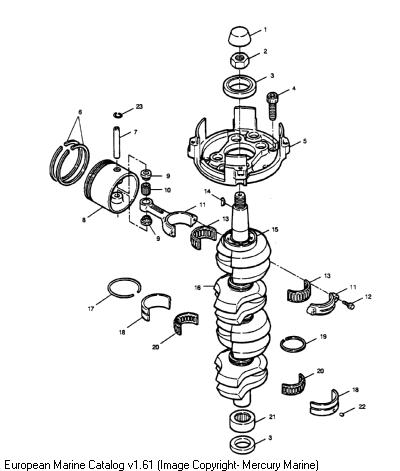 1
2
3
4
23
6
7
5
9
10
14
11
8
13
9
15
13
16
11
12
17
18
20
19
20
18
22
21
3

European Marine Catalog v1.61 (Image Copyright- Mercury Marine)