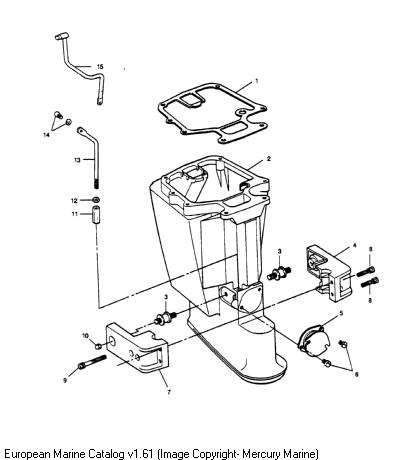 15
1
14
13
2
12
11
3
4
8
8
3
5
10
6
9
7

European Marine Catalog v1.61 (Image Copyright- Mercury Marine)