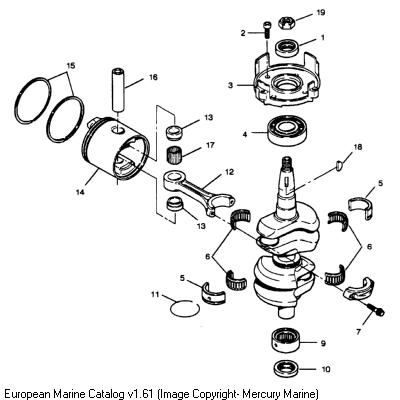 19
2
1
15
16
3
13
4
17
18
12
14
5
13
6
6
5
11
7
9
10
European Marine Catalog v1.61 (Image Copyright- Mercury Marine)