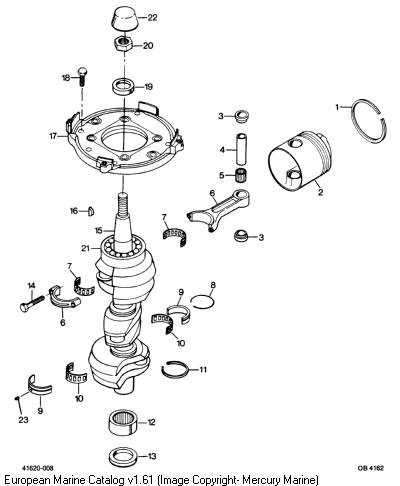 22
20
18
19
1
3
17
4
5
2
6
16
7
3
15
21
7
14
9
8
6
10
11
10
9
23
12
13
41620-008
OB 4162
European Marine Catalog v1.61 (Image Copyright- Mercury Marine)