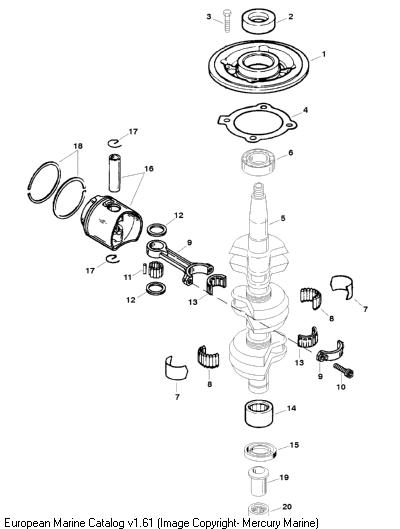 3
2
1
4
17
18
6
16
5
12
9
17
11
12
13
8
7
13
9
10
8
7
14
15
19
20
European Marine Catalog v1.61 (Image Copyright- Mercury Marine)