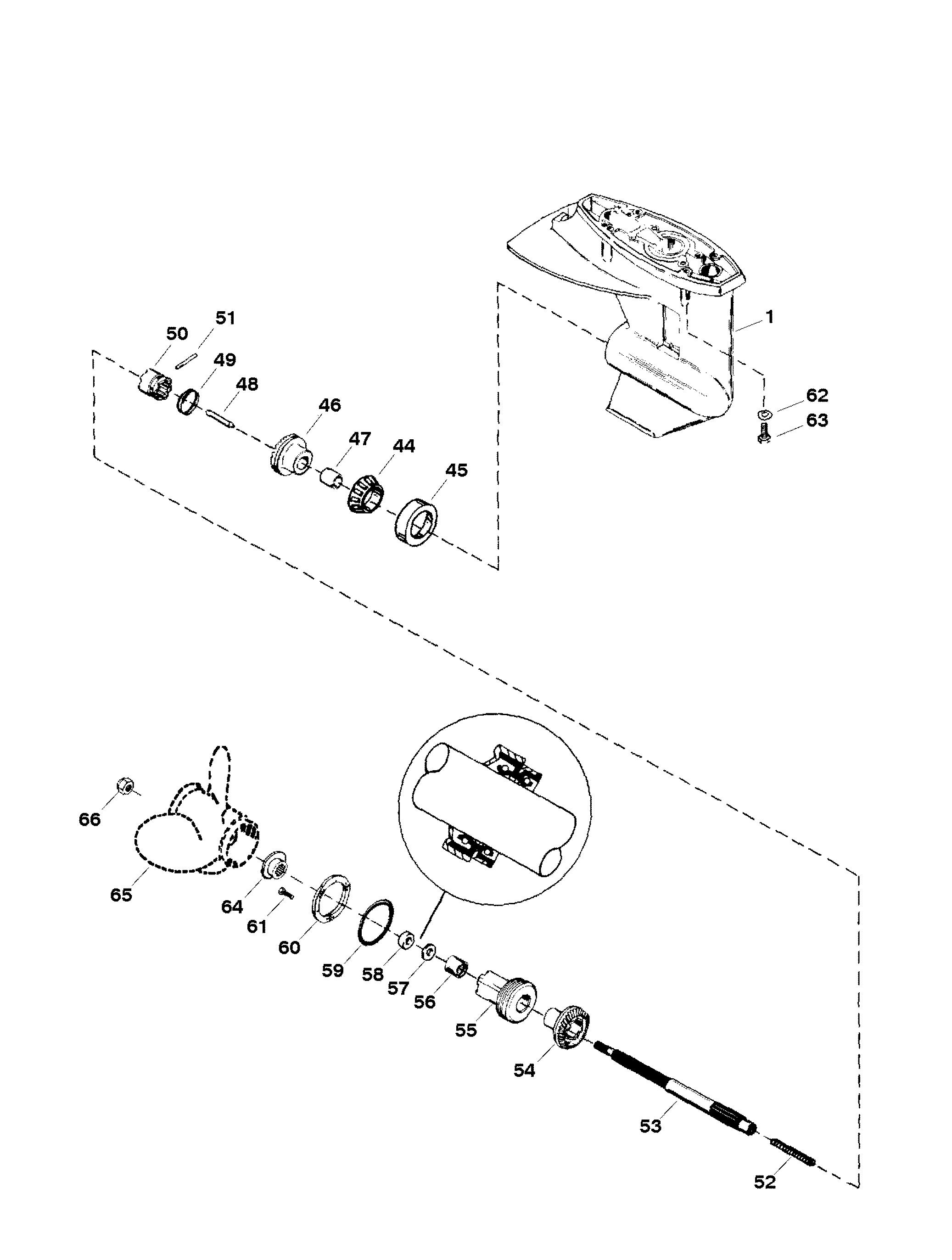 51
50
49
48
46
47
44
45
1
62
63
66
65
64
61
60
59
58
57
56
55
54
53
52