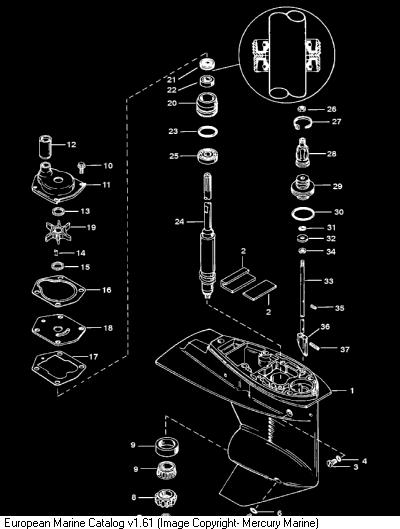 21
22
20
23
25
24
2
2
26
27
28
29
30
31
32
34
33
35
36
37
12
10
11
13
19
14
15
16
18
17
1
9
9
8
4
3
6
European Marine Catalog v1.61 (Image Copyright- Mercury Marine)