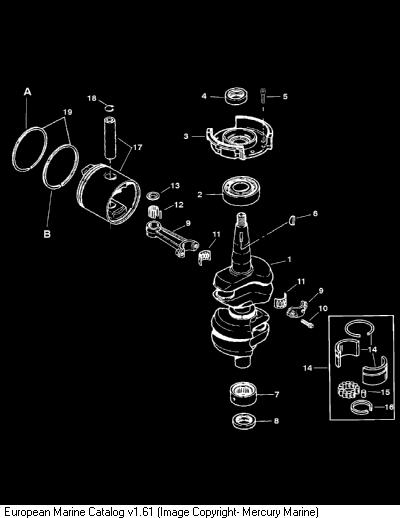 A
19
18
17
B
4
5
3
2
13
12
9
11
6
1
11
9
10
14
14
15
16
7
8

European Marine Catalog v1.61 (Image Copyright- Mercury Marine)