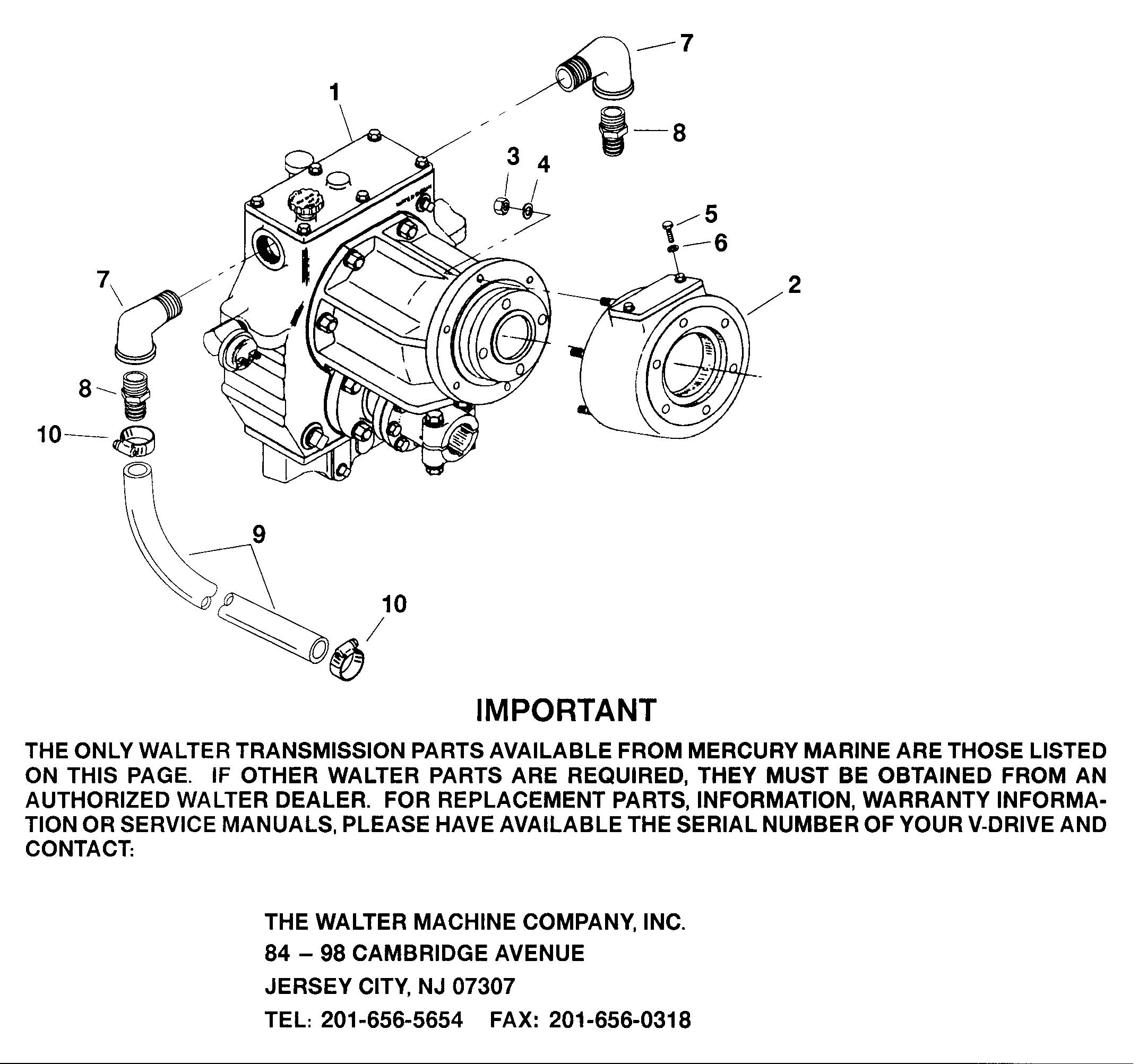 7

1

8

3

4

5

6

7

2

8

10

9

10

IMPORTANT

THE ONLY WALTER TRANSMISSION PARTS AVAILABLE FROM MERCURY MARINE ARE THOSE LISTED ON THIS PAGE. IF OTHER WALTER PARTS ARE REQUIRED, THEY MUST BE OBTAINED FROM AN AUTHORIZED WALTER DEALER. FOR REPLACEMENT PARTS, INFORMATION, WARRANTY INFORMATION OR SERVICE MANUALS, PLEASE HAVE AVAILABLE THE SERIAL NUMBER OF YOUR V-DRIVE AND CONTACT:

THE WALTER MACHINE COMPANY, INC.
84 – 98 CAMBRIDGE AVENUE
JERSEY CITY, NJ 07307
TEL: 201-656-5654 FAX: 201-656-0318