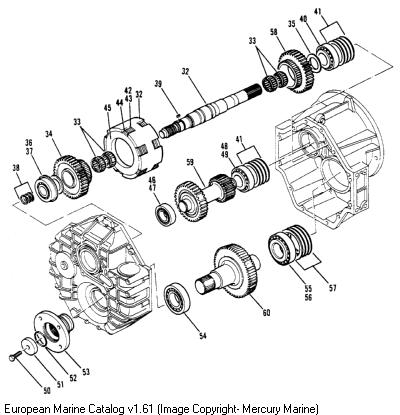 41
40
35
58
33
32
39
42
43
32
44
45
33
34
36
37
38
41
48
49
59
46
47
55
56
57
60
54
53
52
51
50

European Marine Catalog v1.61 (Image Copyright- Mercury Marine)