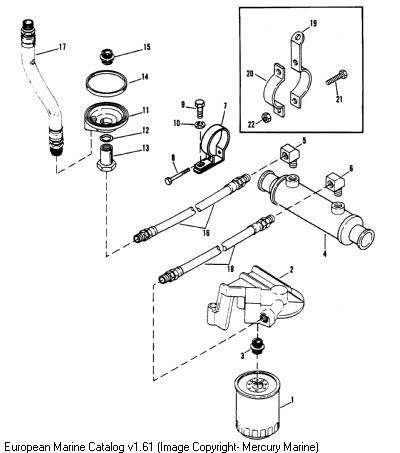 17
15
14
11
12
13
9
10
7
8
19
20
21
22
5
6
16
4
18
2
3
1

European Marine Catalog v1.61 (Image Copyright- Mercury Marine)