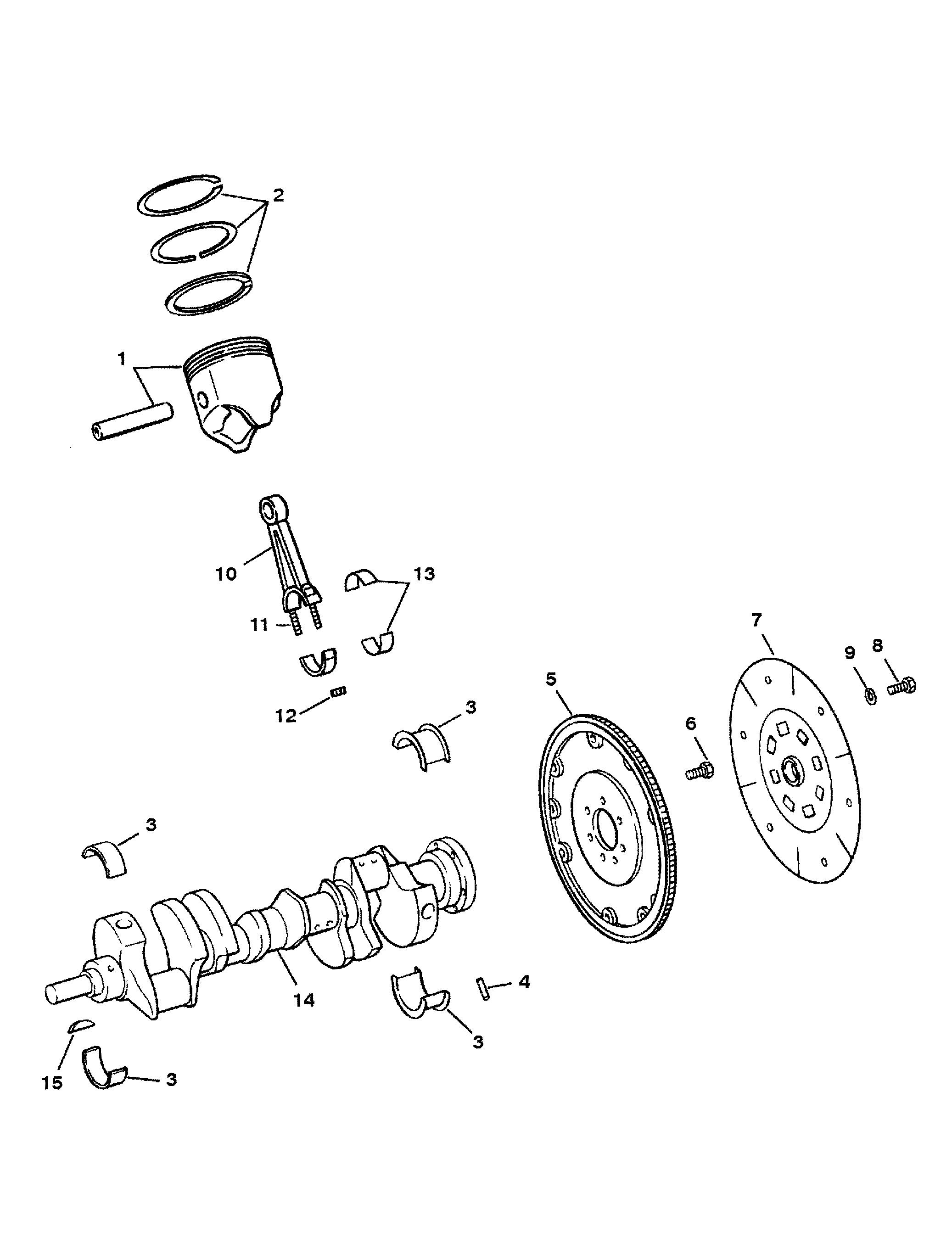 2
1
10
13
11
7
9
8
5
12
3
6
3
14
4
3
15
3