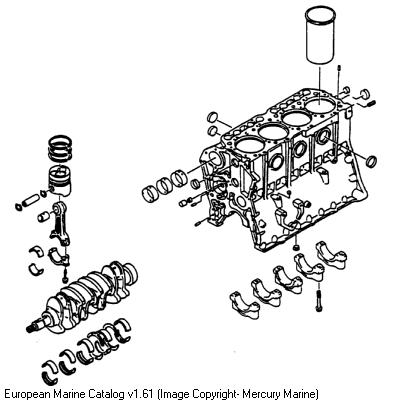 European Marine Catalog v1.61 (Image Copyright- Mercury Marine)