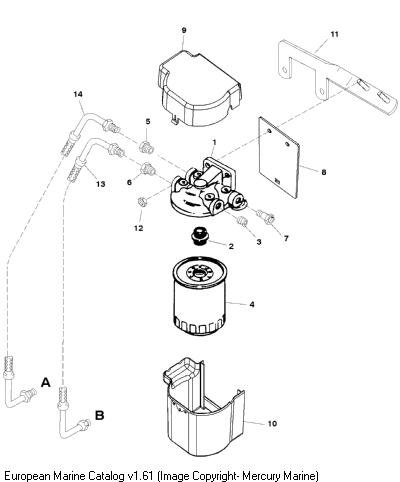 9
11
14
5
1
8
13
6
12
3
7
2
4
A
B
10
European Marine Catalog v1.61 (Image Copyright- Mercury Marine)